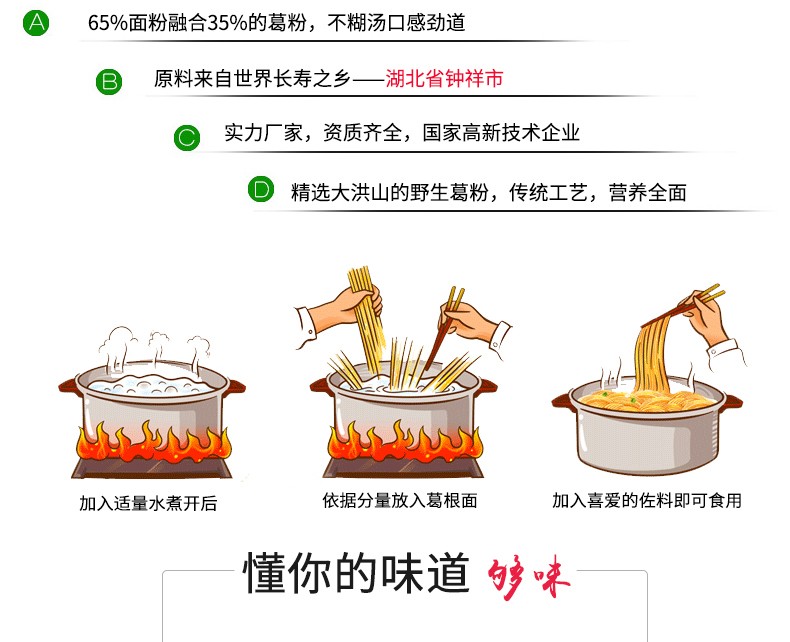 A 65%面粉融合35%的葛粉，不糊汤口感劲道

B 原料来自世界长寿之乡——湖北省钟祥市

C 实力厂家，资质齐全，国家高新技术企业

D 精选大洪山的野生葛粉，传统工艺，营养全面

加入适量水煮开后

依据分量放入葛根面

加入喜爱的佐料即可食用

懂你的味道 够味